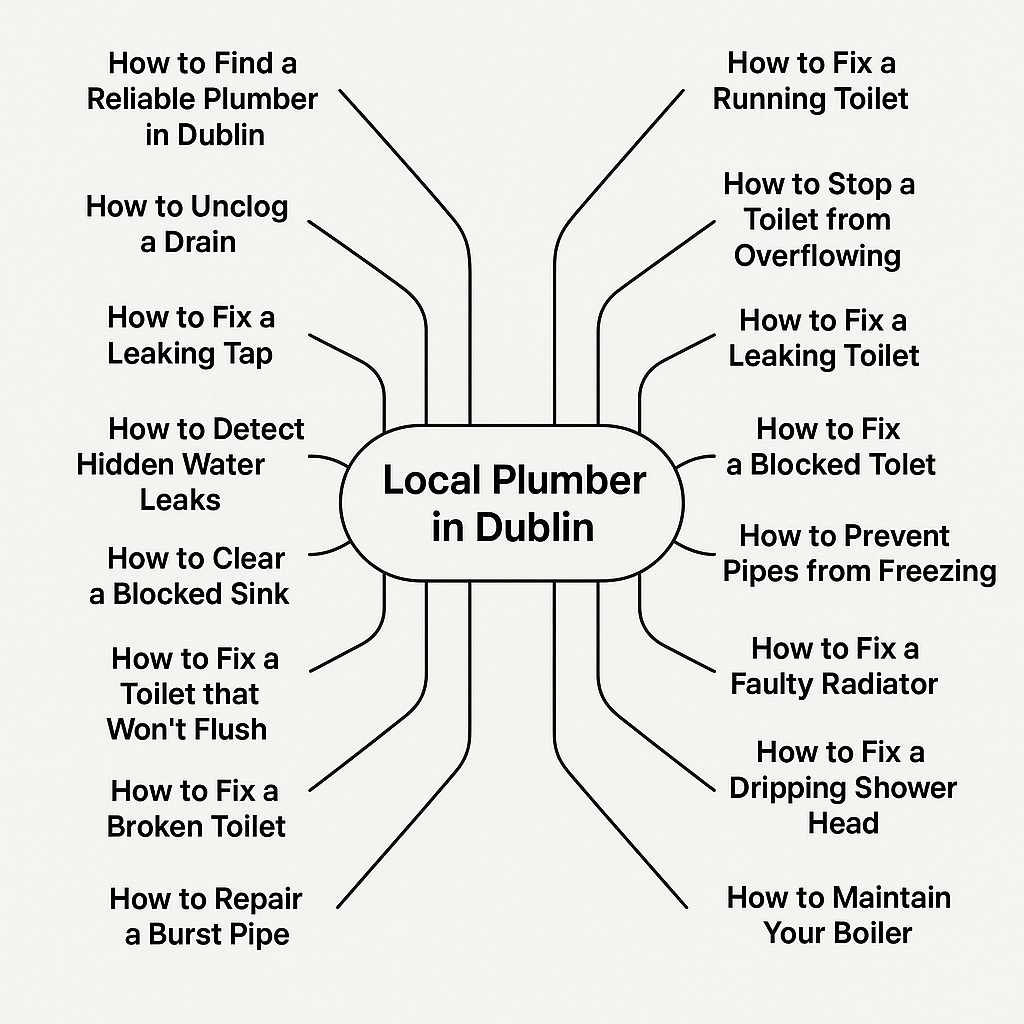 Local Plumber in Dublin

How to Find a Reliable Plumber in Dublin

How to Unclog a Drain

How to Fix a Leaking Tap

How to Detect Hidden Water Leaks

How to Clear a Blocked Sink

How to Fix a Toilet that Won't Flush

How to Fix a Broken Toilet

How to Repair a Burst Pipe

How to Fix a Running Toilet

How to Stop a Toilet from Overflowing

How to Fix a Leaking Toilet

How to Fix a Blocked Tolet

How to Prevent Pipes from Freezing

How to Fix a Faulty Radiator

How to Fix a Dripping Shower Head

How to Maintain Your Boiler